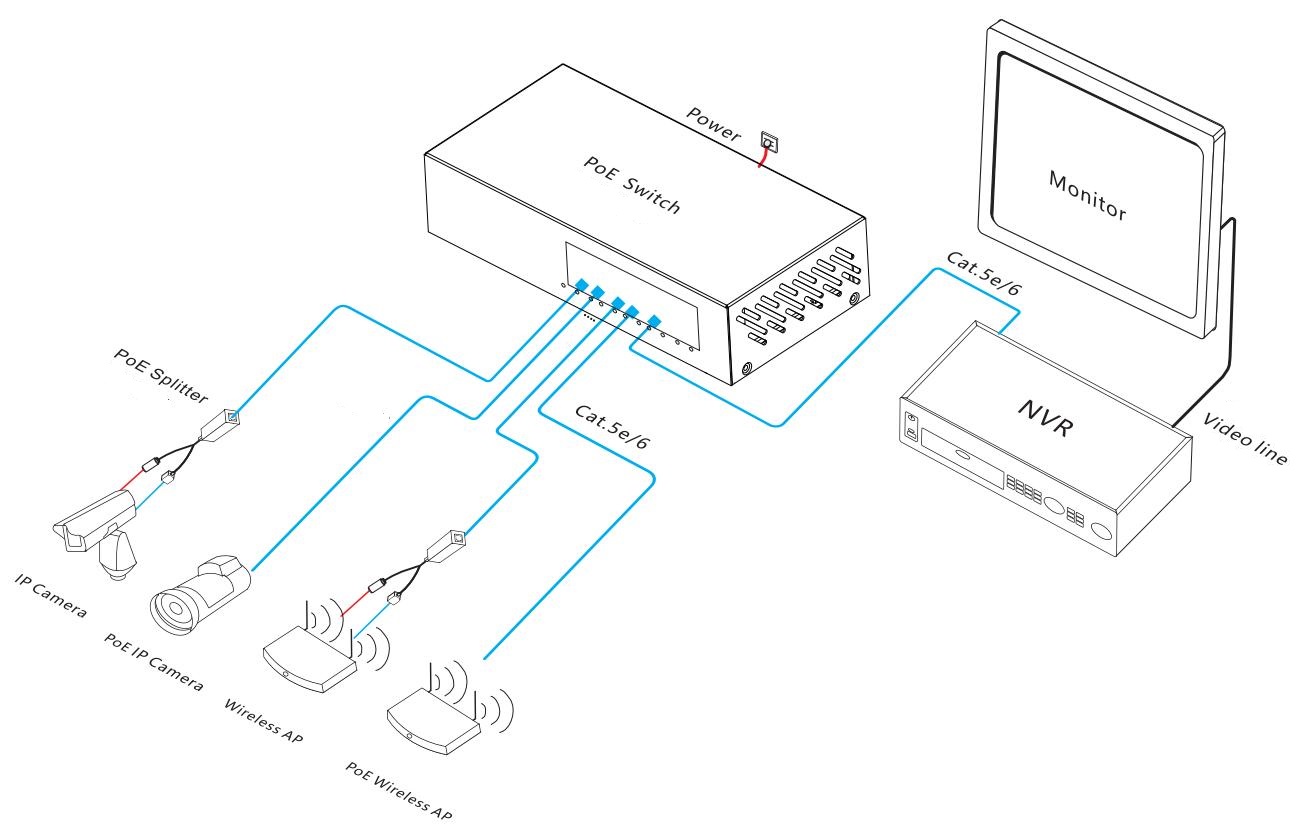 Power
PoE Switch
Monitor
Cat.5e/6
PoE Splitter
Cat.5e/6
NVR
Video line
IP Camera
PoE IP Camera
Wireless AP
PoE Wireless AP